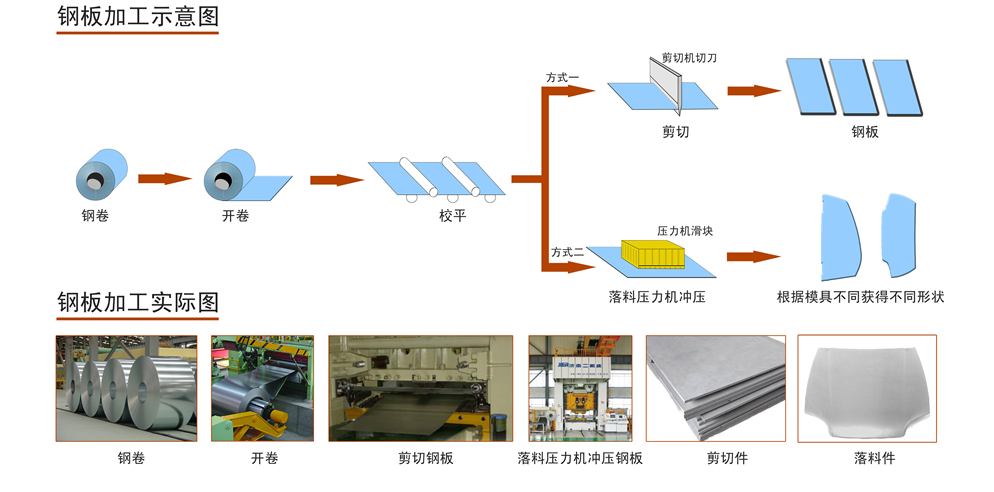 钢板加工示意图

钢卷

开卷

校平

方式一

剪切机切刀

剪切

钢板

方式二

压力机滑块

落料压力机冲压

根据模具不同获得不同形状

钢板加工实际图

钢卷

开卷

剪切钢板

落料压力机冲压钢板

剪切件

落料件